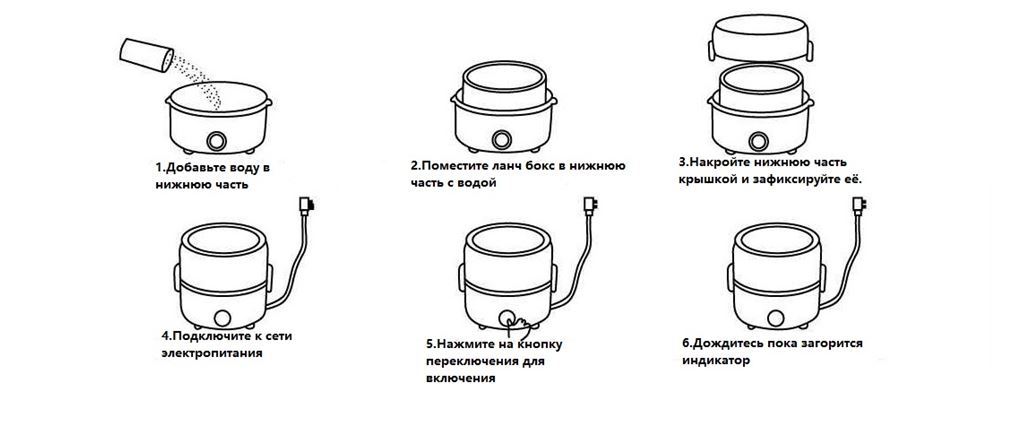 1.Добавьте воду в нижнюю часть

2.Поместите ланч бокс в нижнюю часть с водой

3.Накройте нижнюю часть крышкой и зафиксируйте её.

4.Подключите к сети электропитания

5.Нажмите на кнопку переключения для включения

6.Дождитесь пока загорится индикатор